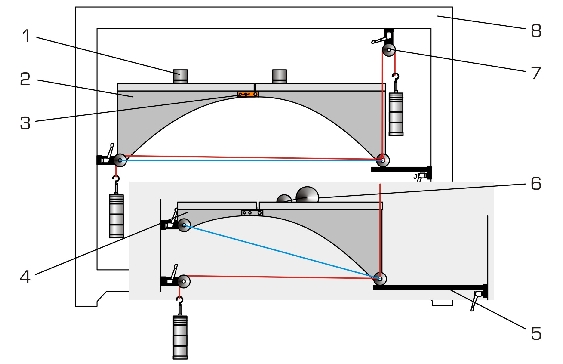 1
2
3
4
8
7
6
5