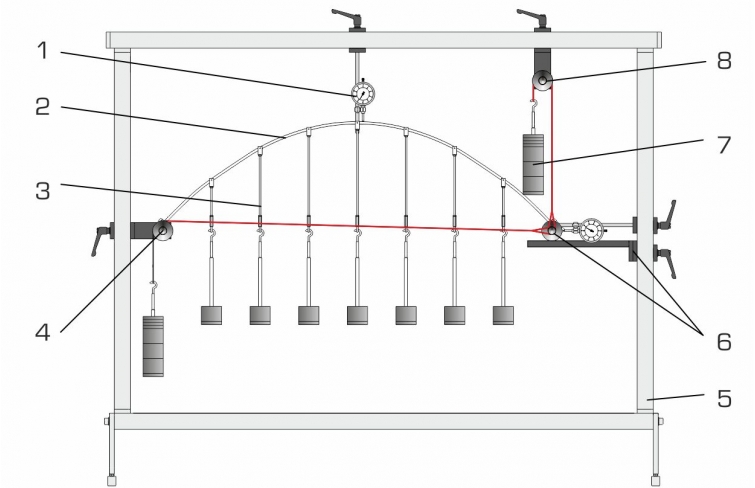 1
2
3
4
8
7
6
5