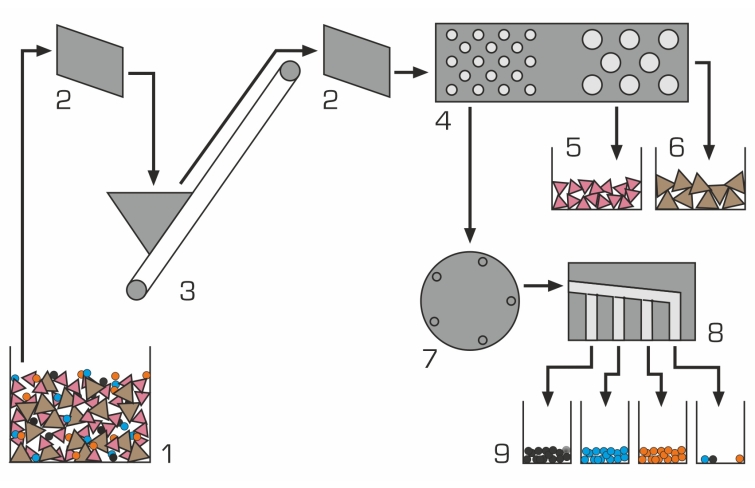 2

2

4

5

6

3

7

8

1

9