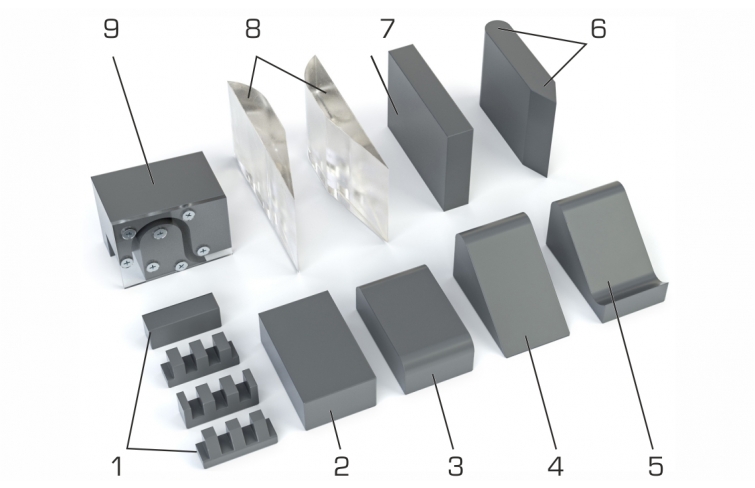 9
8
7
6
1
2
3
4
5