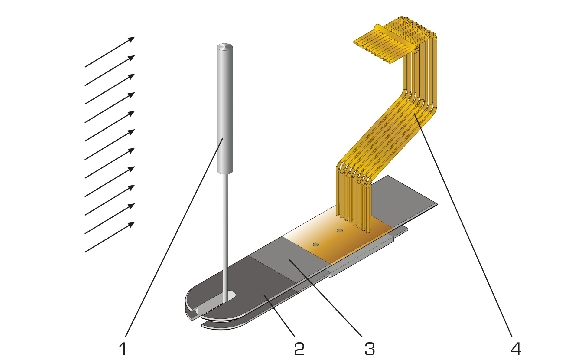 1
2
3
4