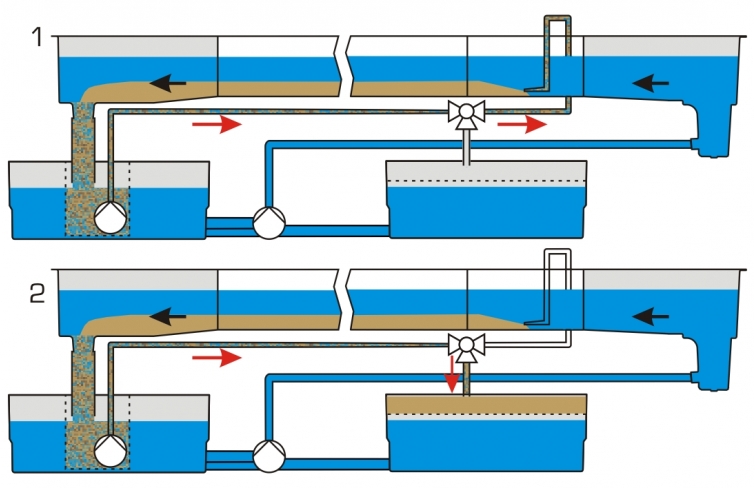 1

2